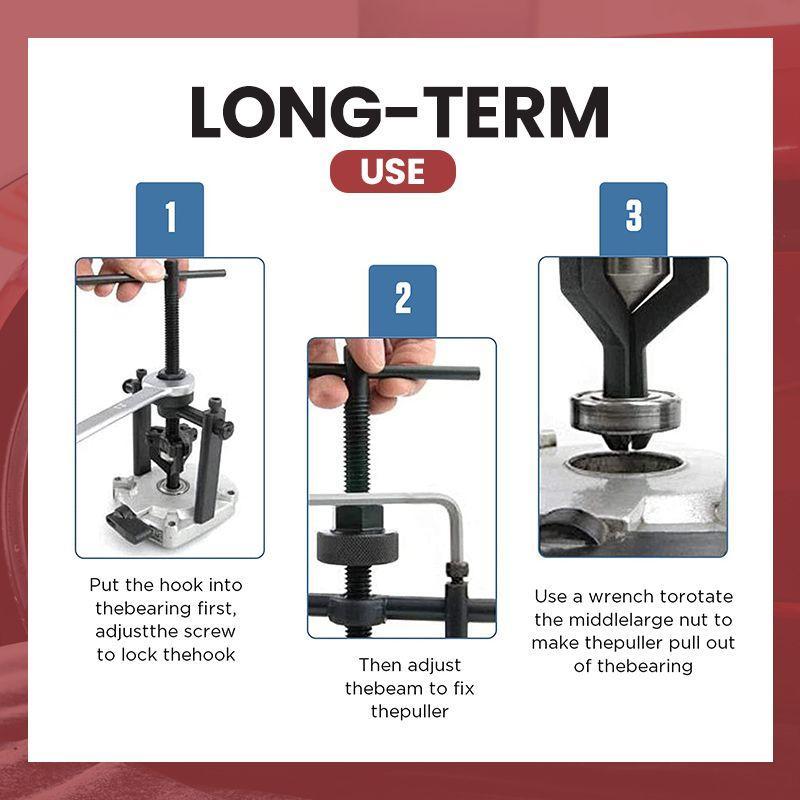 LONG-TERM
USE

1

Put the hook into thebearing first, adjustthe screw to lock thehook

2

Then adjust thebeam to fix thepuller

3

Use a wrench torotate the middlelarge nut to make thepuller pull out of thebearing