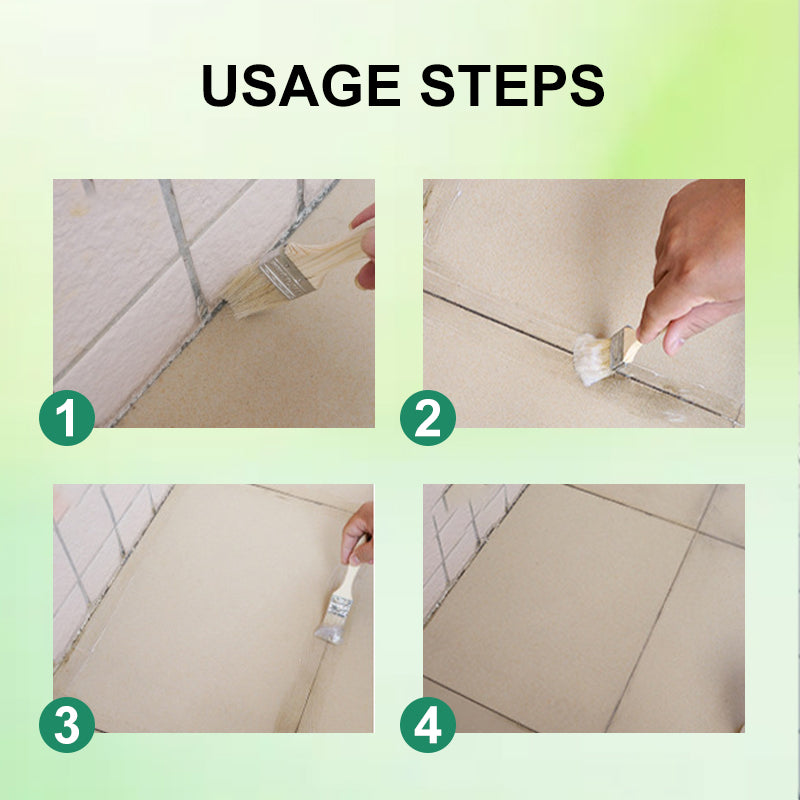 USAGE STEPS

1

2

3

4