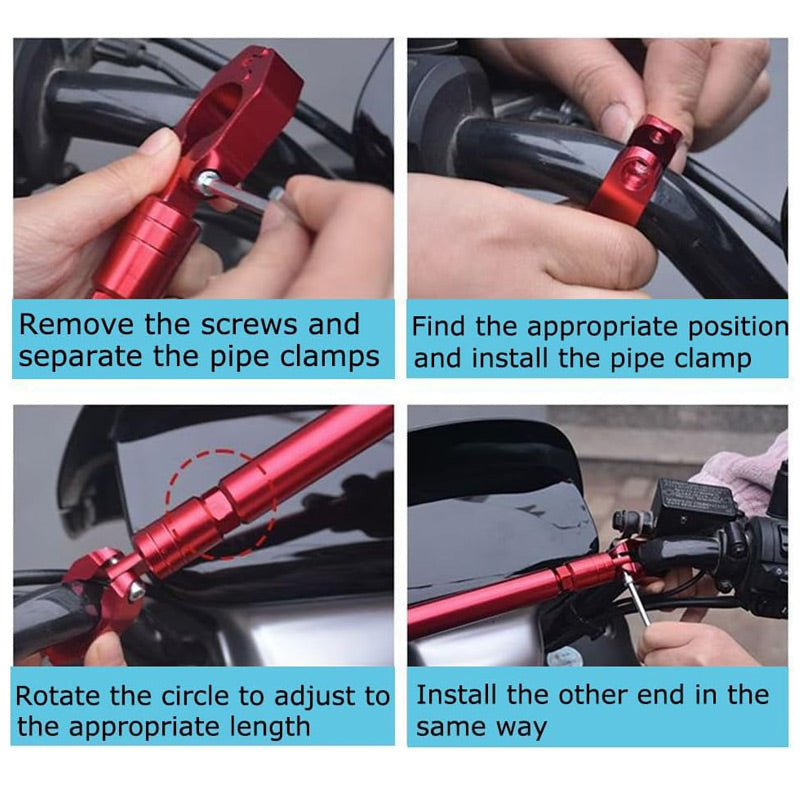 Remove the screws and separate the pipe clamps

Find the appropriate position and install the pipe clamp

Rotate the circle to adjust to the appropriate length

Install the other end in the same way