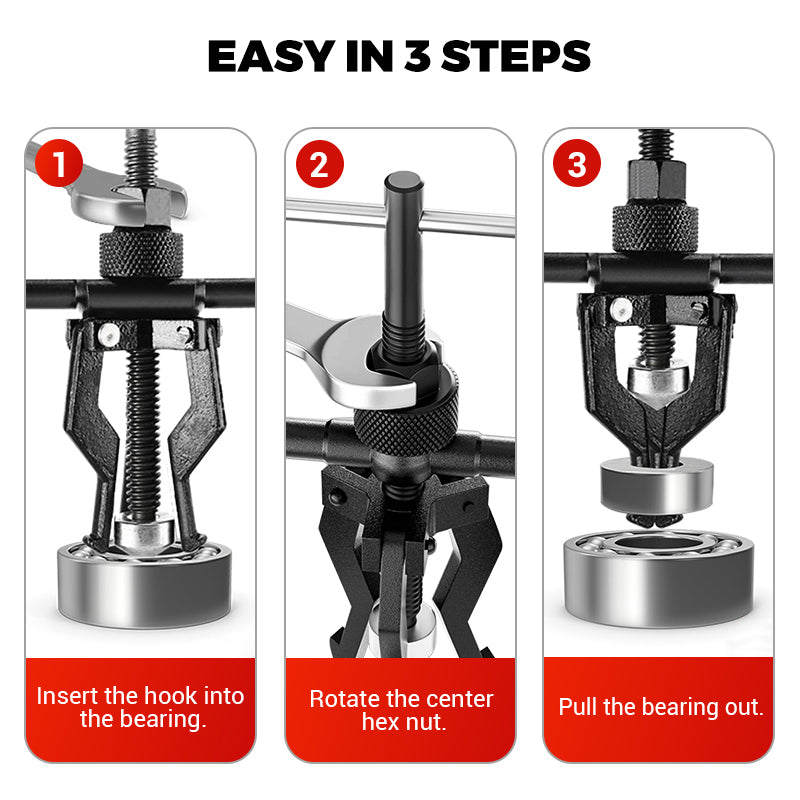 EASY IN 3 STEPS

1

Insert the hook into the bearing.

2

Rotate the center hex nut.

3

Pull the bearing out.