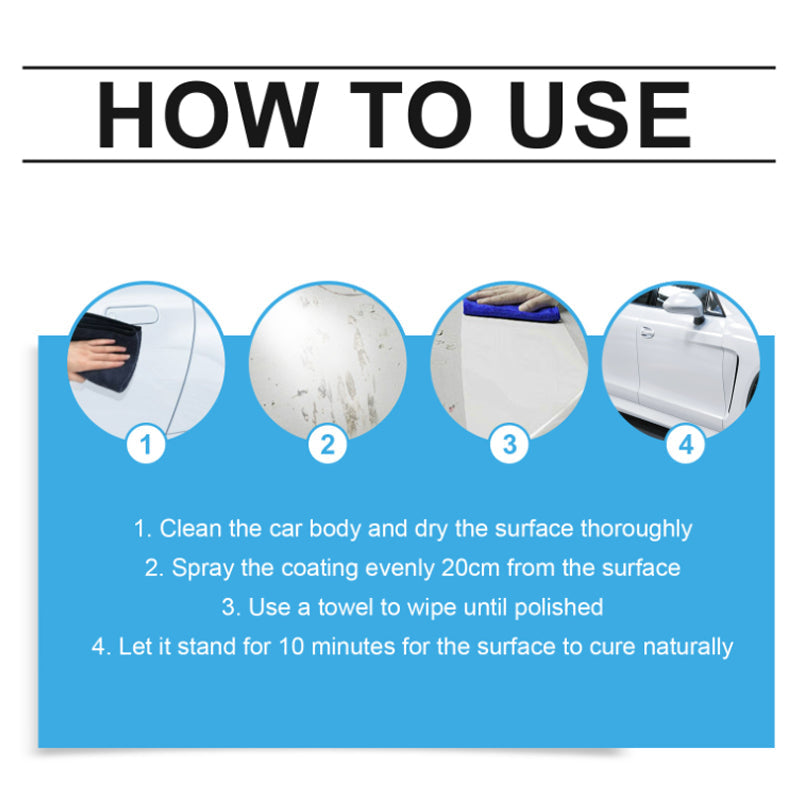 HOW TO USE

1

2

3

4

1. Clean the car body and dry the surface thoroughly
2. Spray the coating evenly 20cm from the surface
3. Use a towel to wipe until polished
4. Let it stand for 10 minutes for the surface to cure naturally