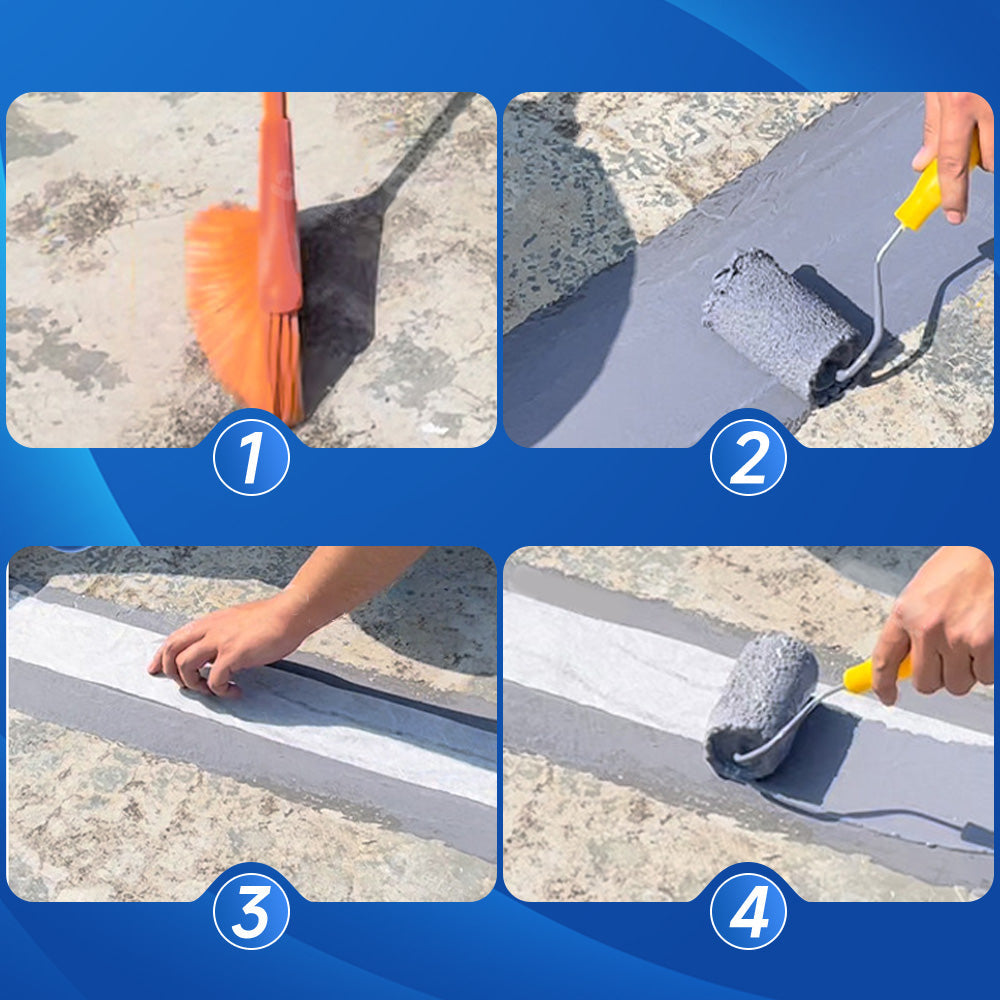 1
2
3
4